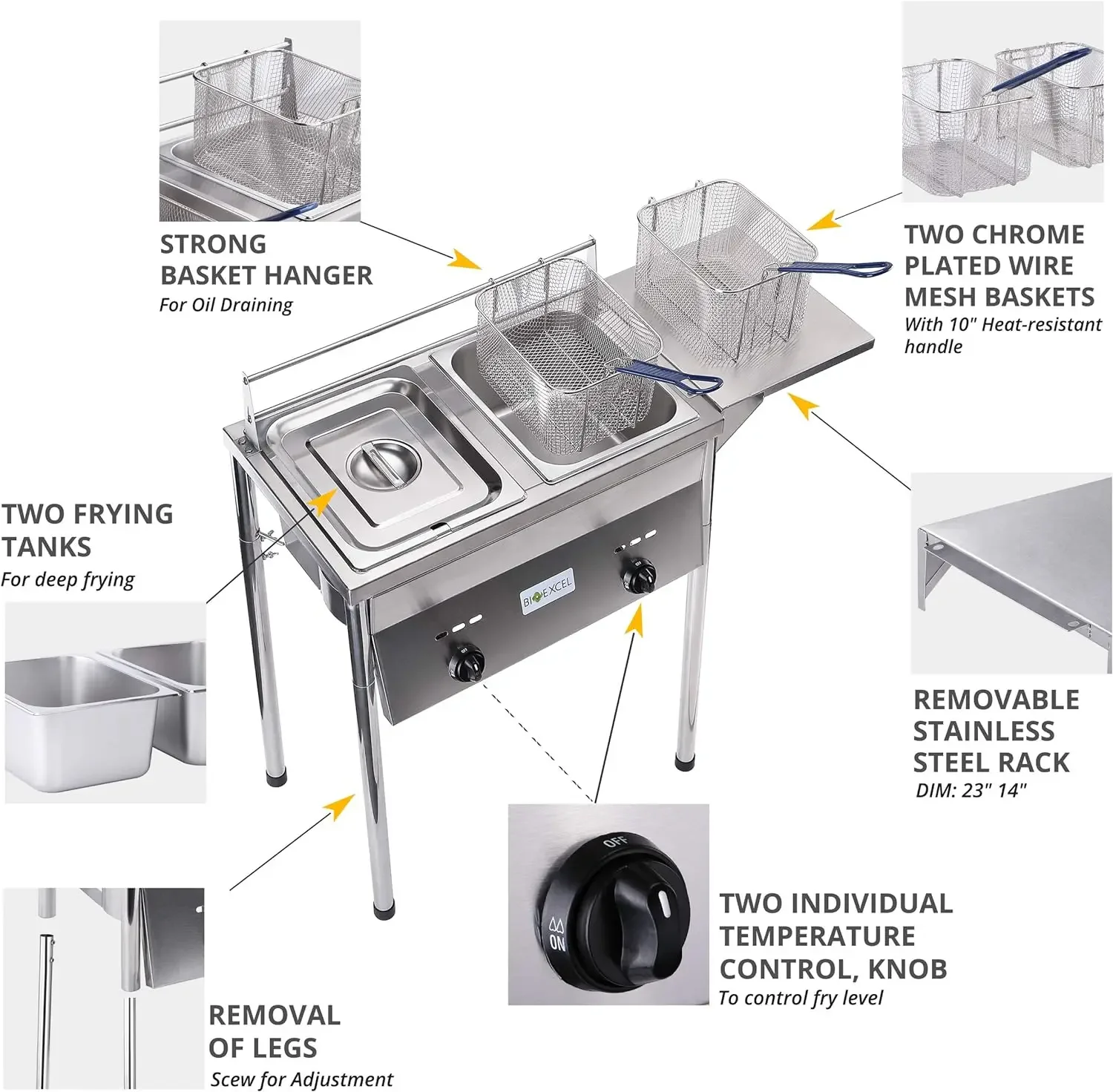 STRONG BASKET HANGER
For Oil Draining

TWO CHROME PLATED WIRE MESH BASKETS
With 10" Heat-resistant handle

TWO FRYING TANKS
For deep frying

BIOEXCEL

REMOVABLE STAINLESS STEEL RACK
DIM: 23" 14"

OFF
ON

TWO INDIVIDUAL TEMPERATURE CONTROL, KNOB
To control fry level

REMOVAL OF LEGS
Scew for Adjustment